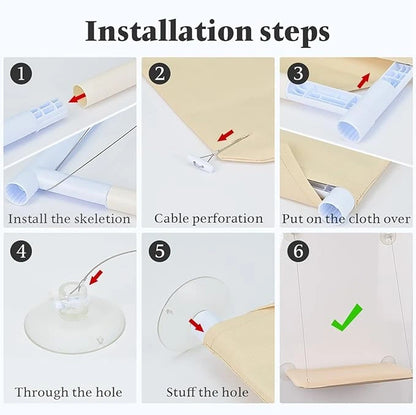 Installation steps

1
Install the skeletion

2
Cable perforation

3
Put on the cloth over

4
Through the hole

5
Stuff the hole

6