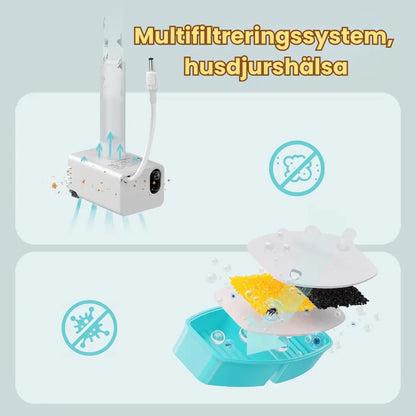 Multifiltreringssystem, husdjurshälsa