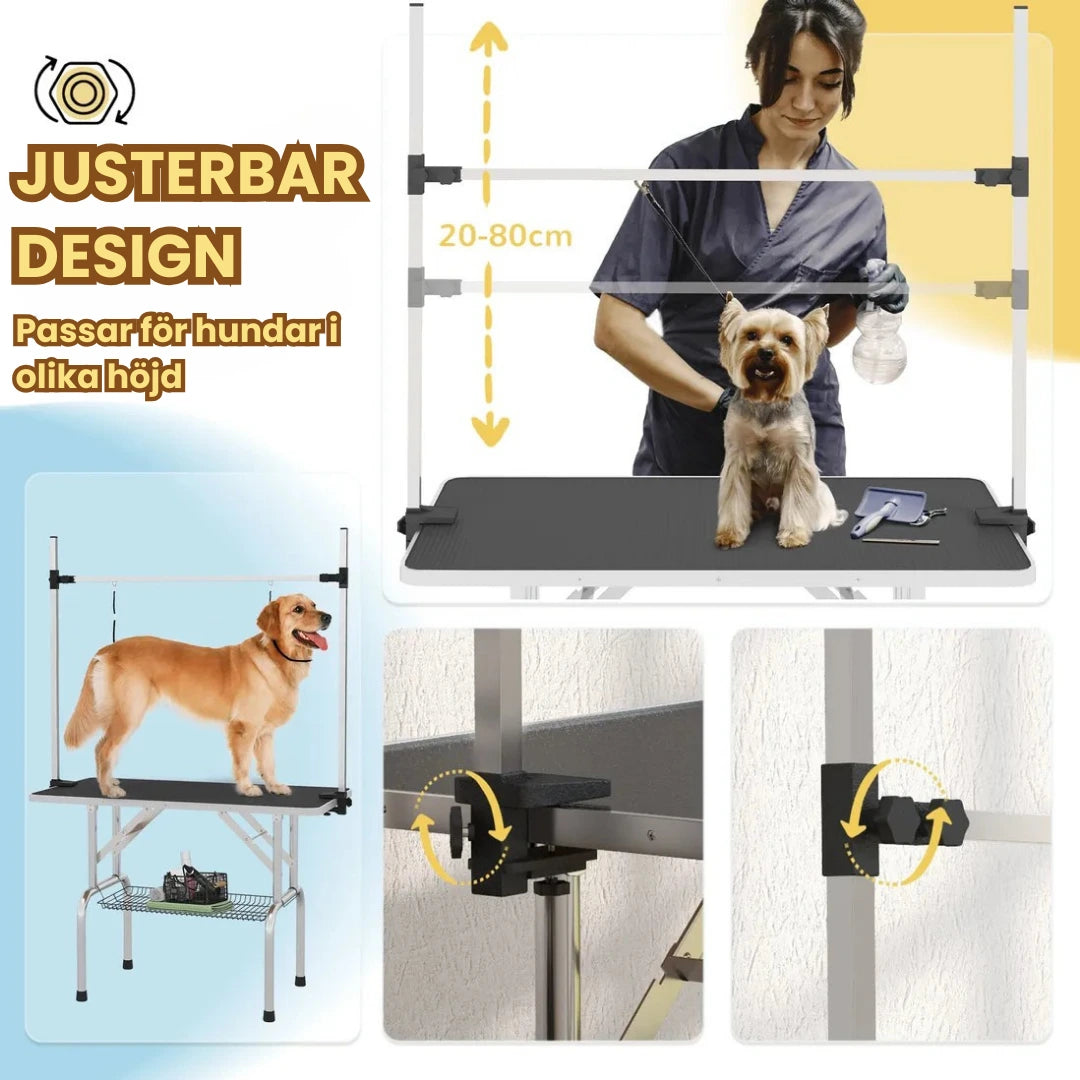 JUSTERBAR DESIGN

Passar för hundar i olika höjd

20-80cm