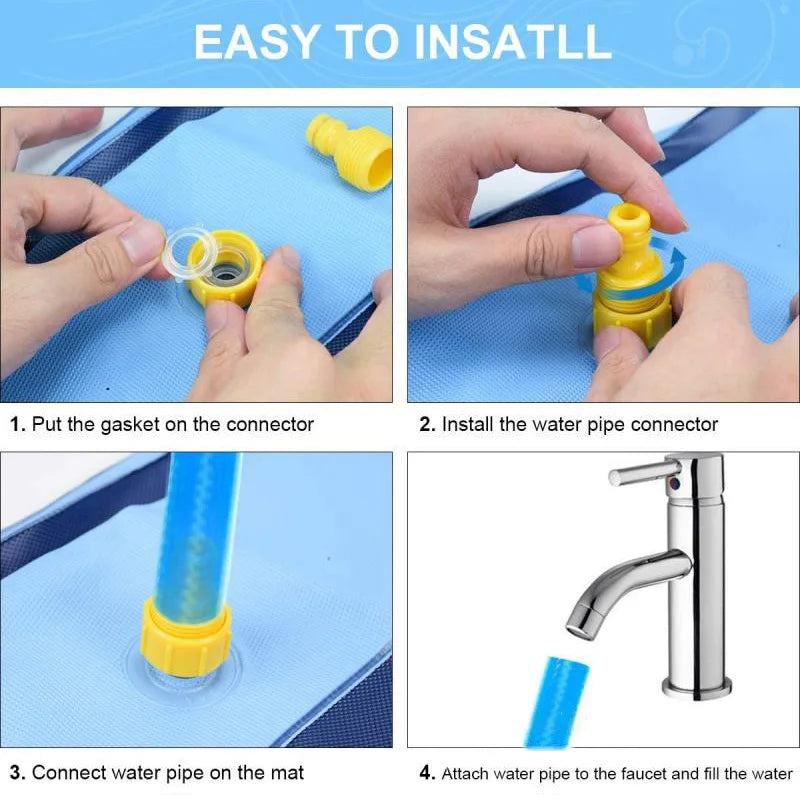 EASY TO INSATLL

1. Put the gasket on the connector

2. Install the water pipe connector

3. Connect water pipe on the mat

4. Attach water pipe to the faucet and fill the water