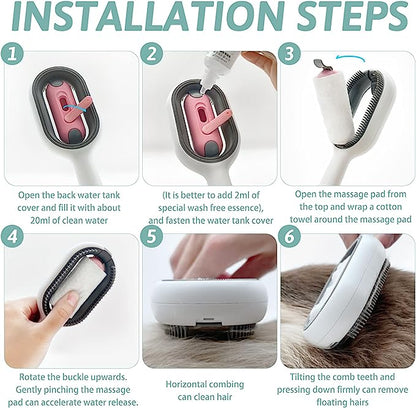 INSTALLATION STEPS

1

Open the back water tank cover and fill it with about 20ml of clean water

2

(It is better to add 2ml of special wash free essence), and fasten the water tank cover

3

Open the massage pad from the top and wrap a cotton towel around the massage pad

4

Rotate the buckle upwards. Gently pinching the massage pad can accelerate water release.

5

Horizontal combing can clean hair

6

Tilting the comb teeth and pressing down firmly can remove floating hairs